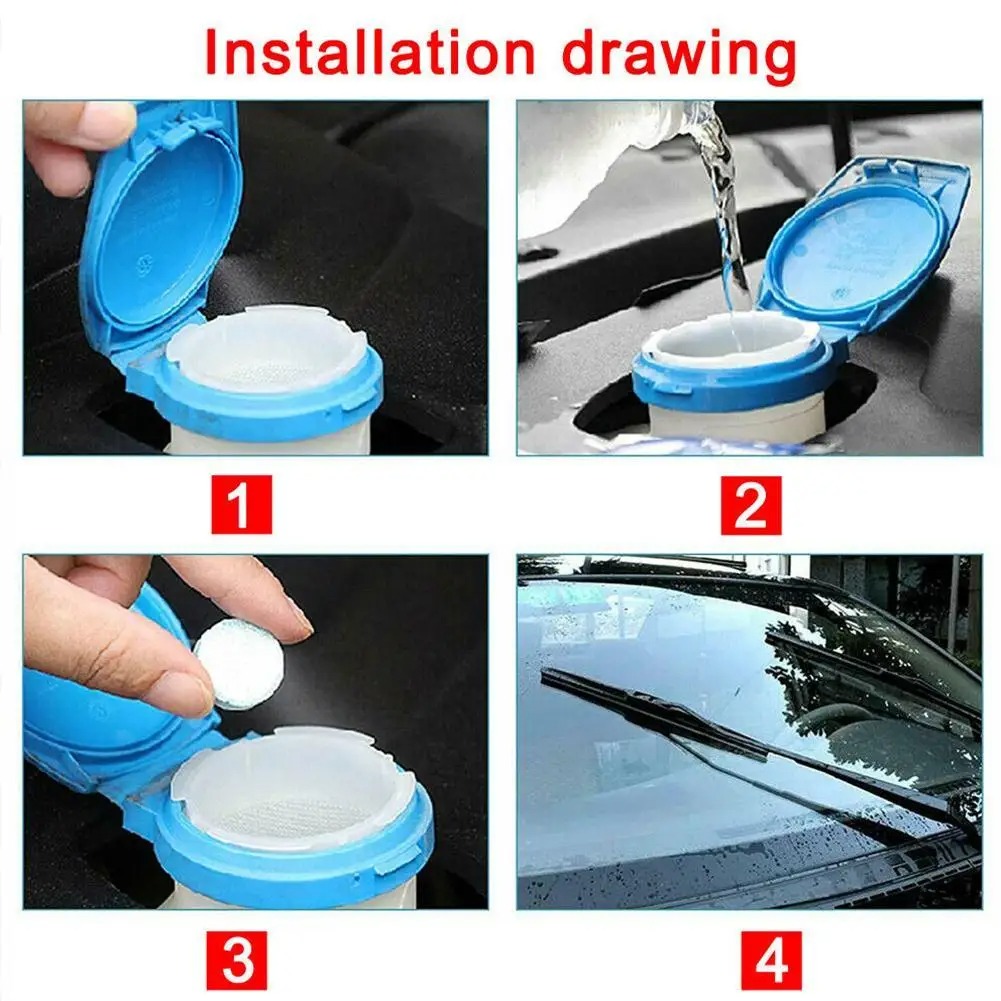 Installation drawing

1

2

3

4