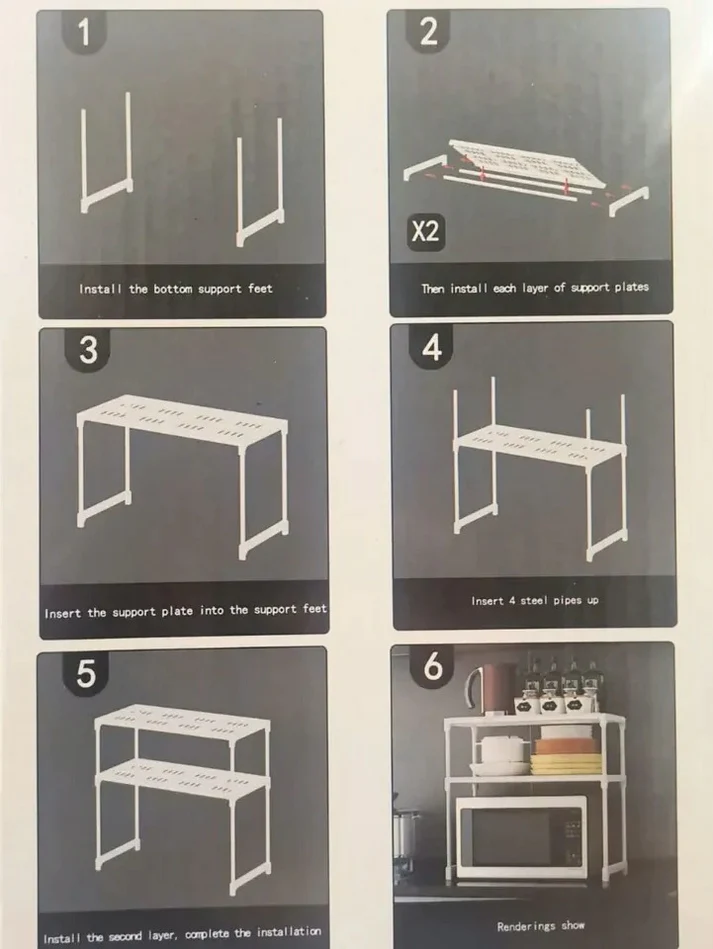 1

Install the bottom support feet

2

X2

Then install each layer of support plates

3

Insert the support plate into the support feet

4

Insert 4 steel pipes up

5

Install the second layer, complete the installation

6

Renderings show