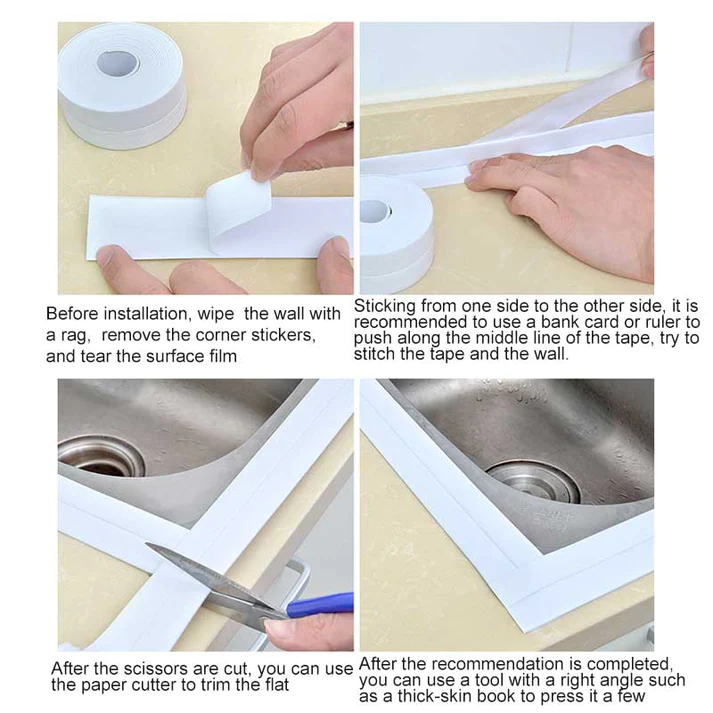 Before installation, wipe the wall with a rag, remove the corner stickers, and tear the surface film

Sticking from one side to the other side, it is recommended to use a bank card or ruler to push along the middle line of the tape, try to stitch the tape and the wall.

After the scissors are cut, you can use the paper cutter to trim the flat

After the recommendation is completed, you can use a tool with a right angle such as a thick-skin book to press it a few