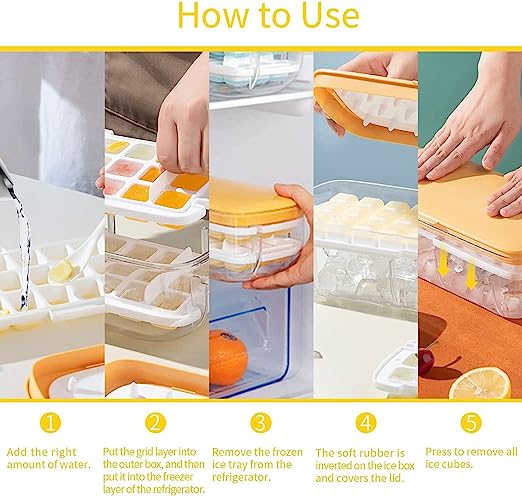 How to Use

1
Add the right amount of water.

2
Put the grid layer into the outer box, and then put it into the freezer layer of the refrigerator.

3
Remove the frozen ice tray from the refrigerator.

4
The soft rubber is inverted on the ice box and covers the lid.

5
Press to remove all ice cubes.