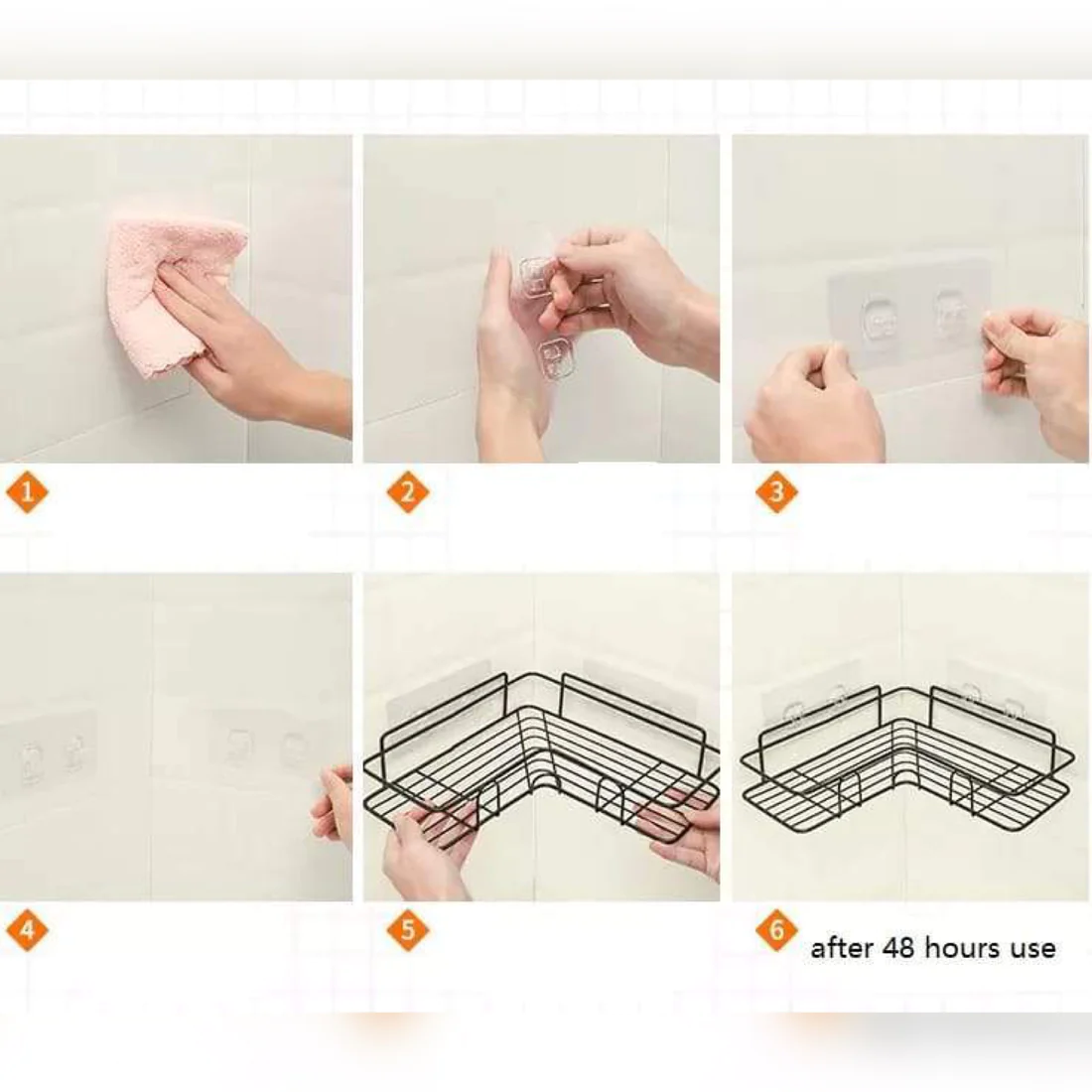 1

2

3

4

5

6 after 48 hours use