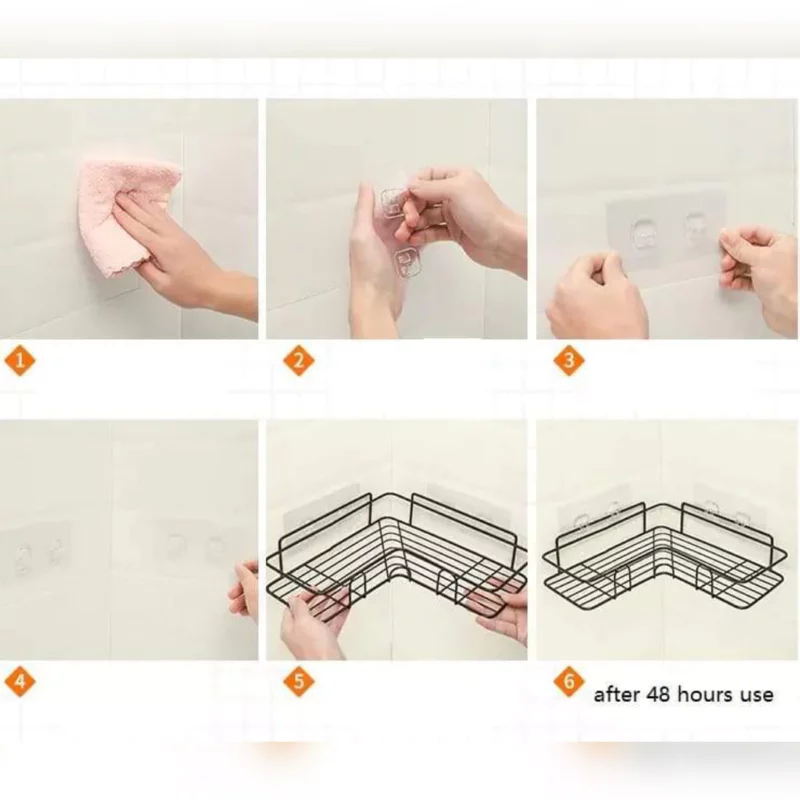 1

2

3

4

5

6 after 48 hours use