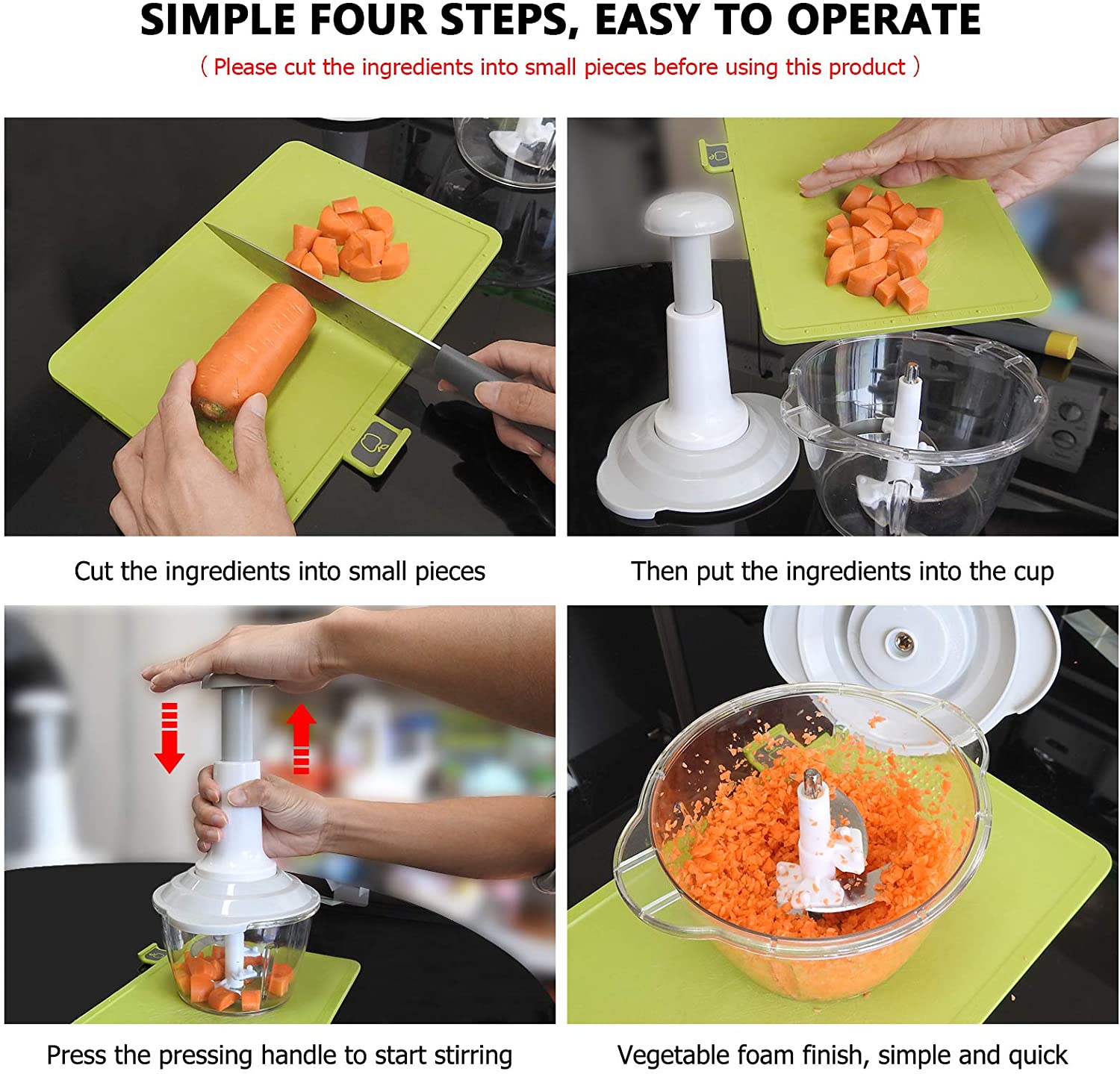 SIMPLE FOUR STEPS, EASY TO OPERATE

( Please cut the ingredients into small pieces before using this product )

Cut the ingredients into small pieces

Then put the ingredients into the cup

Press the pressing handle to start stirring

Vegetable foam finish, simple and quick