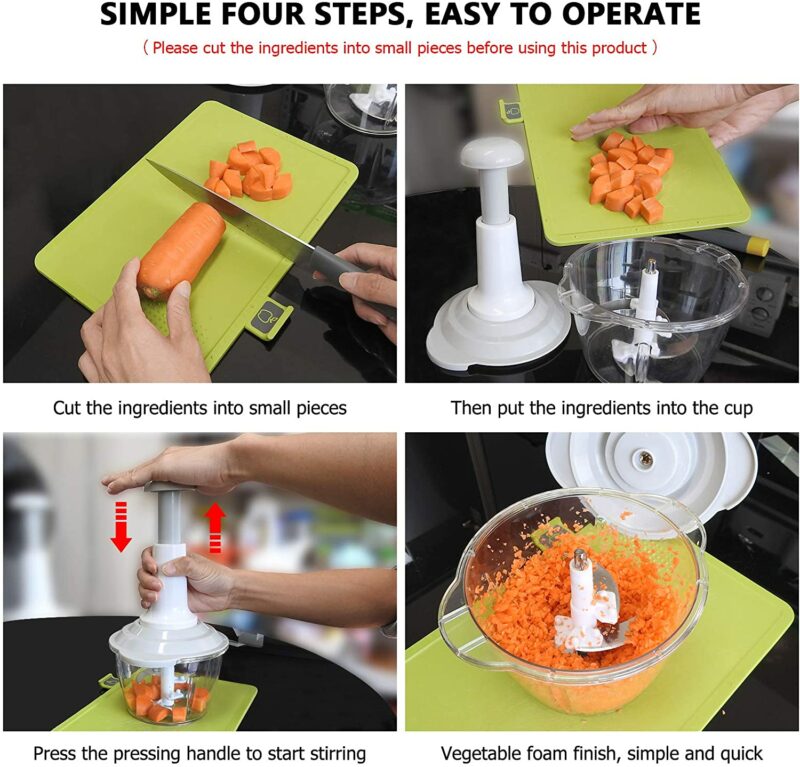 SIMPLE FOUR STEPS, EASY TO OPERATE

( Please cut the ingredients into small pieces before using this product )

Cut the ingredients into small pieces

Then put the ingredients into the cup

Press the pressing handle to start stirring

Vegetable foam finish, simple and quick